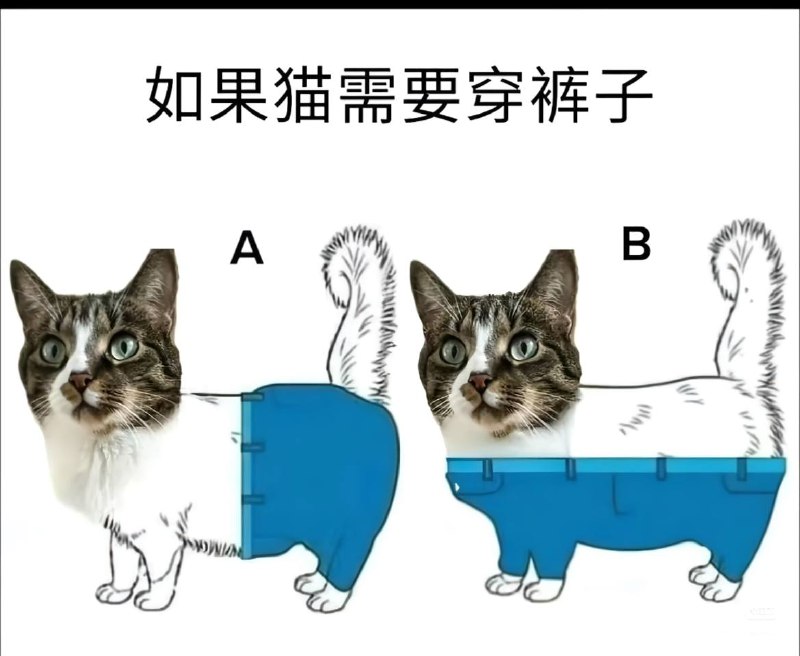 如果猫需要穿裤子

A

B